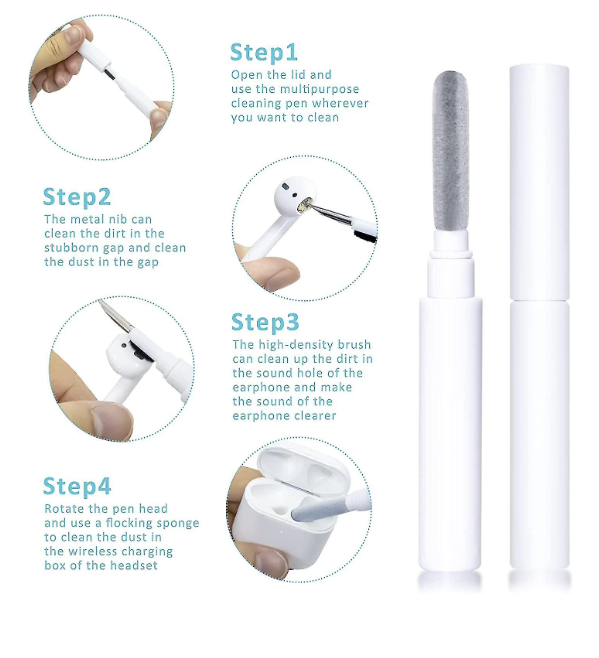 Step1
Open the lid and use the multipurpose cleaning pen wherever you want to clean

Step2
The metal nib can clean the dirt in the stubborn gap and clean the dust in the gap

Step3
The high-density brush can clean up the dirt in the sound hole of the earphone and make the sound of the earphone clearer

Step4
Rotate the pen head and use a flocking sponge to clean the dust in the wireless charging box of the headset